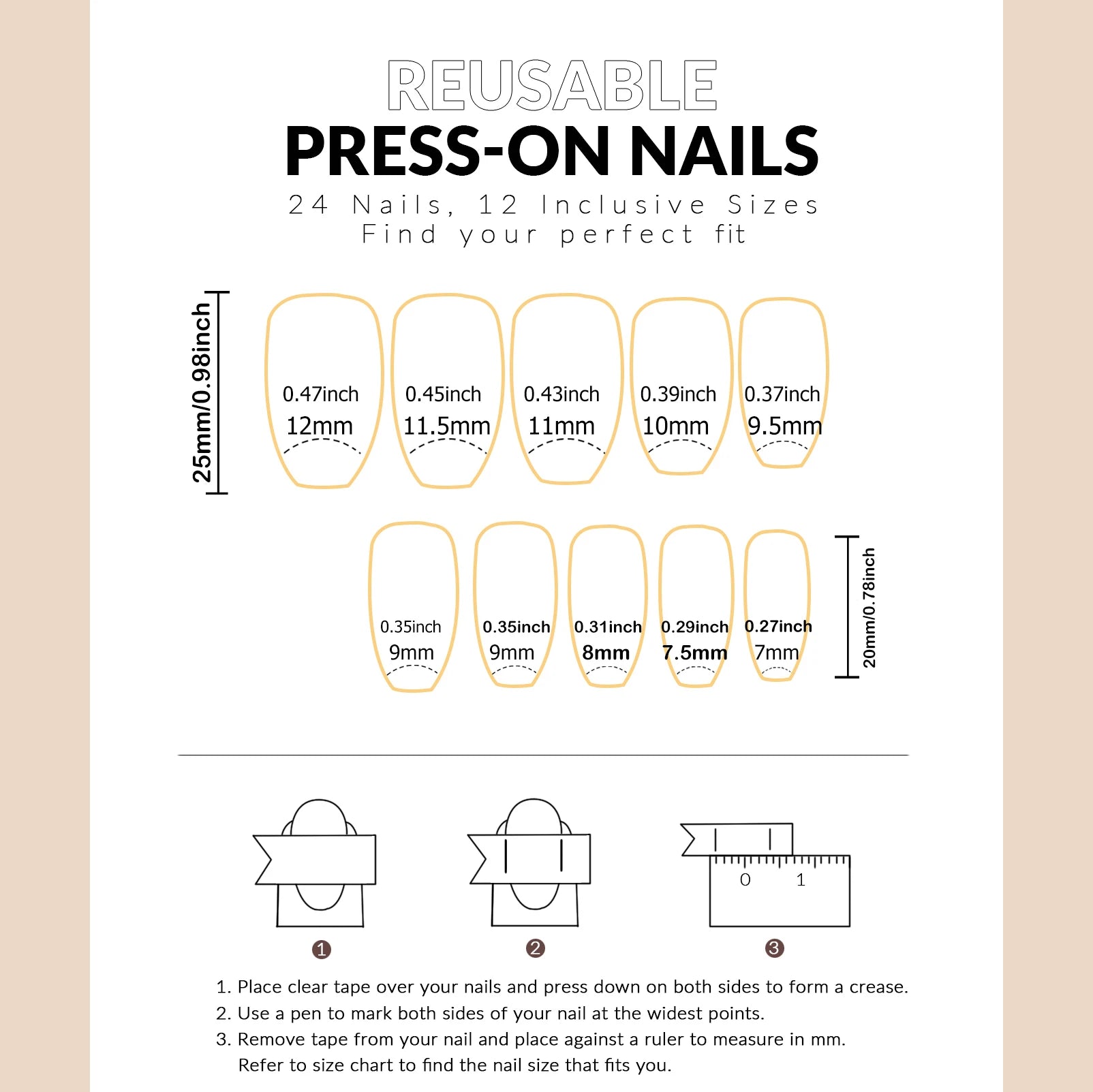 REUSABLE
PRESS-ON NAILS
24 Nails, 12 Inclusive Sizes
Find your perfect fit

25mm/0.98inch

0.47inch
12mm

0.45inch
11.5mm

0.43inch
11mm

0.39inch
10mm

0.37inch
9.5mm

0.35inch
9mm

0.35inch
9mm

0.31inch
8mm

0.29inch
7.5mm

0.27inch
7mm

20mm/0.78inch

0 1

1

2

3

1. Place clear tape over your nails and press down on both sides to form a crease.
2. Use a pen to mark both sides of your nail at the widest points.
3. Remove tape from your nail and place against a ruler to measure in mm.
Refer to size chart to find the nail size that fits you.