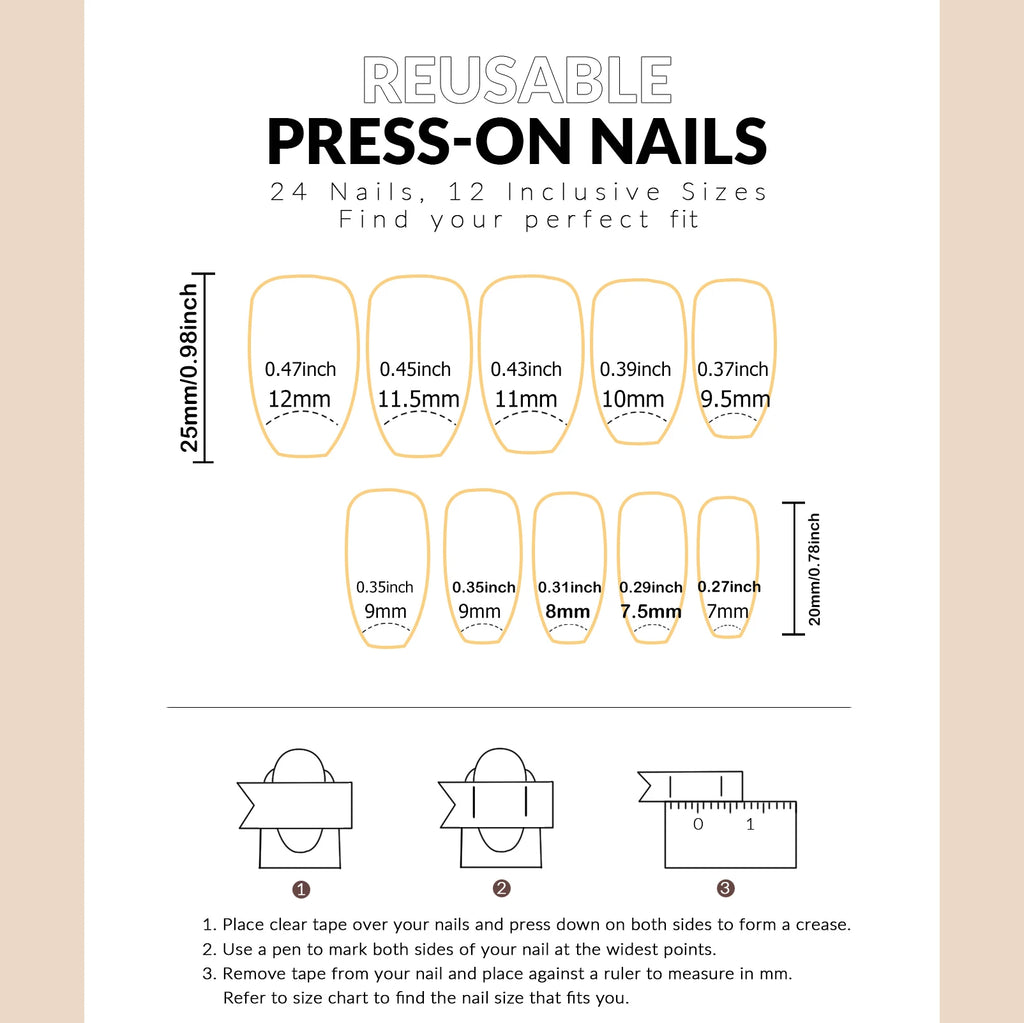 REUSABLE
PRESS-ON NAILS
24 Nails, 12 Inclusive Sizes
Find your perfect fit

25mm/0.98inch

0.47inch 12mm
0.45inch 11.5mm
0.43inch 11mm
0.39inch 10mm
0.37inch 9.5mm

0.35inch 9mm
0.35inch 9mm
0.31inch 8mm
0.29inch 7.5mm
0.27inch 7mm

20mm/0.78inch

0 1

1
2
3

1. Place clear tape over your nails and press down on both sides to form a crease.
2. Use a pen to mark both sides of your nail at the widest points.
3. Remove tape from your nail and place against a ruler to measure in mm. Refer to size chart to find the nail size that fits you.