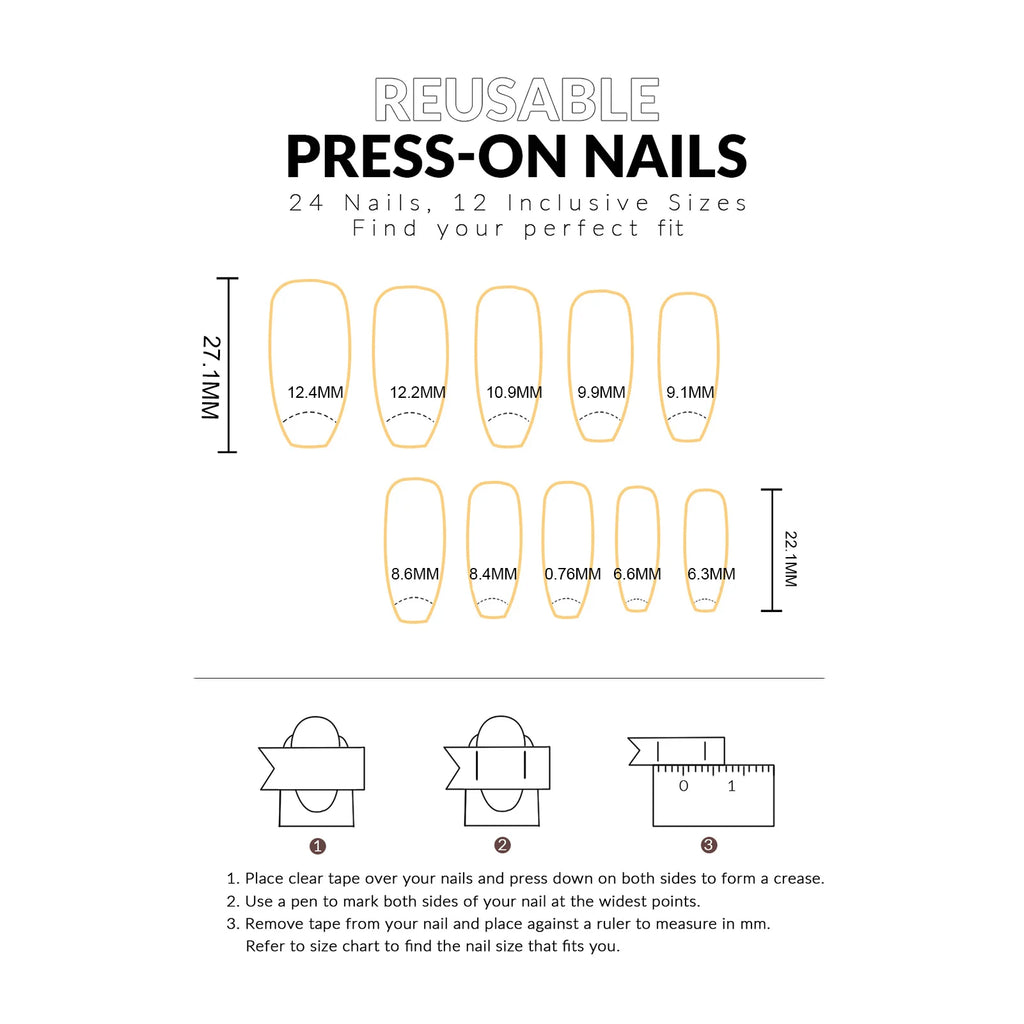 REUSABLE
PRESS-ON NAILS
24 Nails, 12 Inclusive Sizes
Find your perfect fit

27.1MM

12.4MM 12.2MM 10.9MM 9.9MM 9.1MM

8.6MM 8.4MM 0.76MM 6.6MM 6.3MM

22.1MM

0 1

1 2 3

1. Place clear tape over your nails and press down on both sides to form a crease.
2. Use a pen to mark both sides of your nail at the widest points.
3. Remove tape from your nail and place against a ruler to measure in mm.
Refer to size chart to find the nail size that fits you.