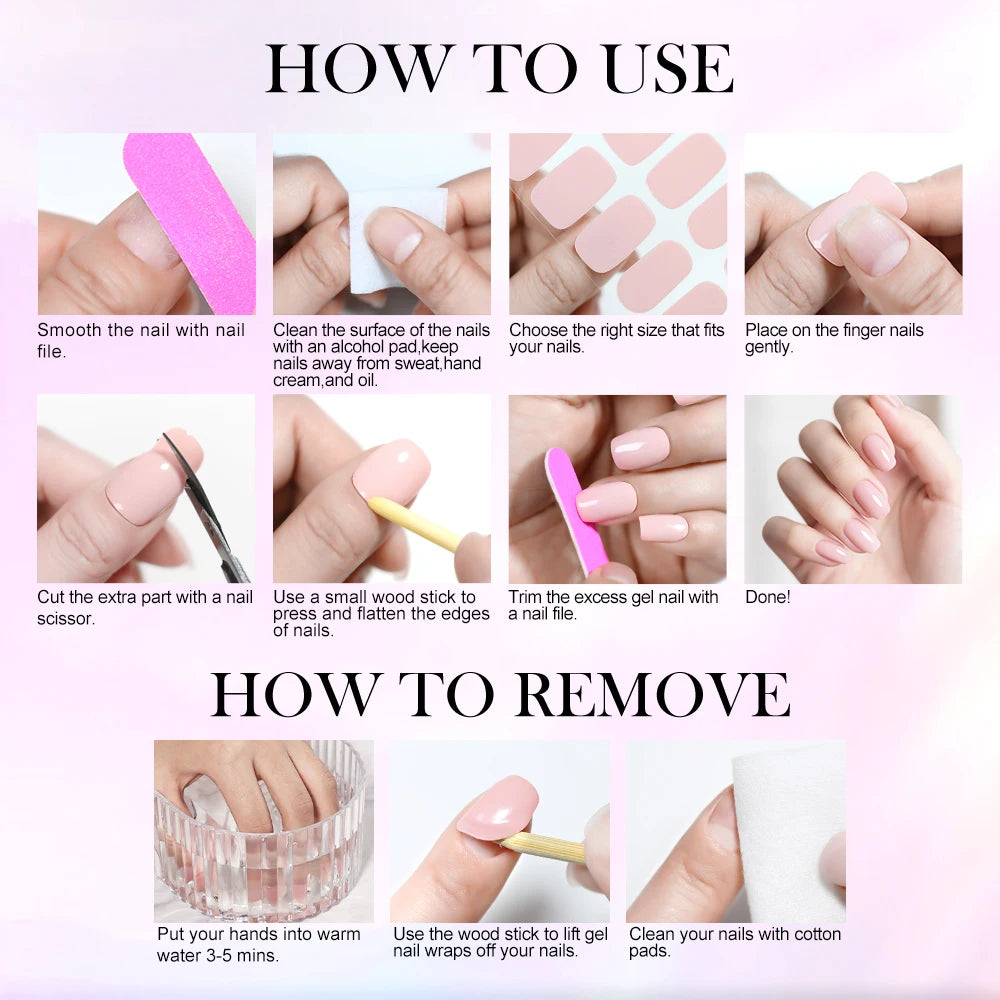 HOW TO USE

Smooth the nail with nail file.

Clean the surface of the nails with an alcohol pad,keep nails away from sweat,hand cream,and oil.

Choose the right size that fits your nails.

Place on the finger nails gently.

Cut the extra part with a nail scissor.

Use a small wood stick to press and flatten the edges of nails.

Trim the excess gel nail with a nail file.

Done!

HOW TO REMOVE

Put your hands into warm water 3-5 mins.

Use the wood stick to lift gel nail wraps off your nails.

Clean your nails with cotton pads.