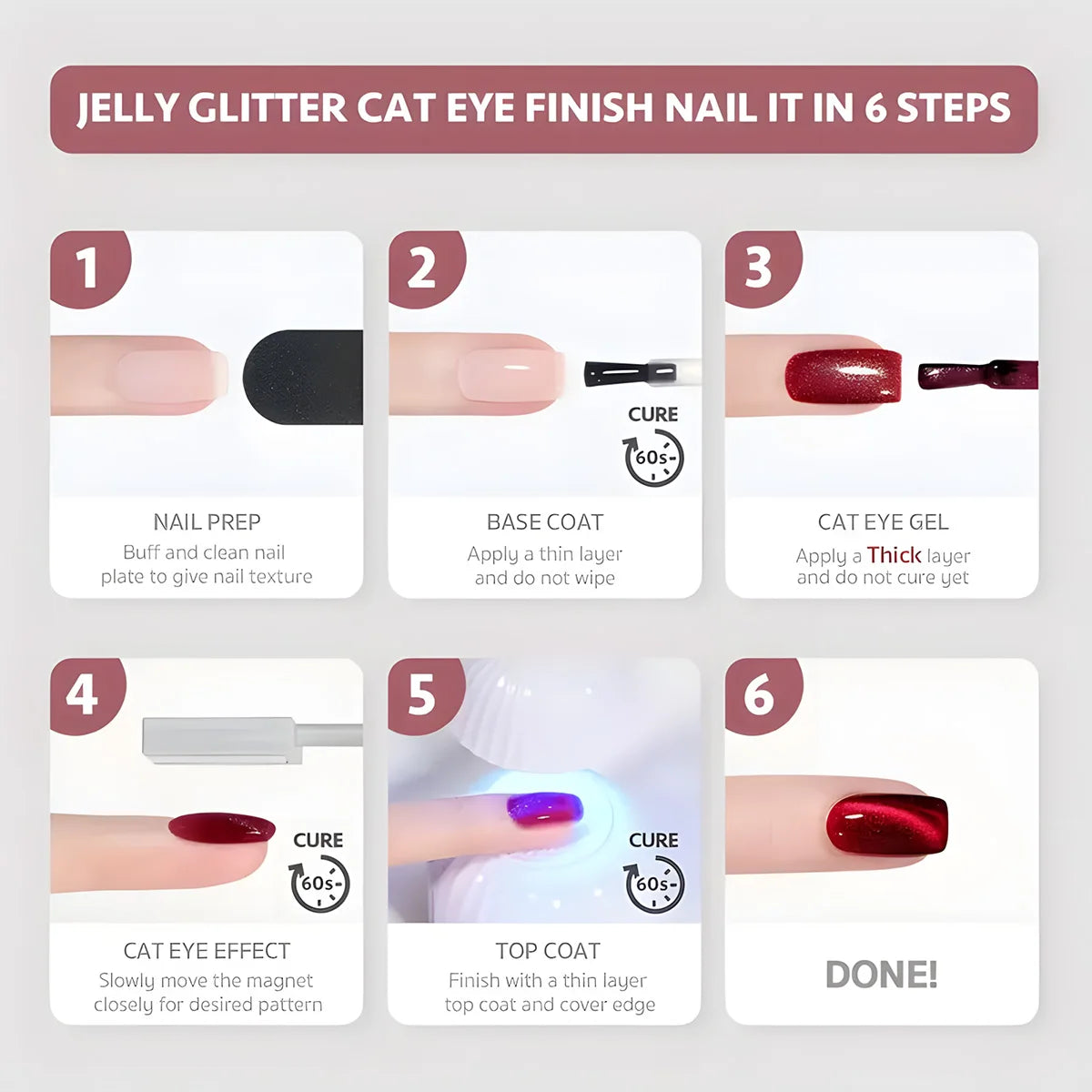 JELLY GLITTER CAT EYE FINISH NAIL IT IN 6 STEPS

1

NAIL PREP
Buff and clean nail plate to give nail texture

2

CURE
60s

BASE COAT
Apply a thin layer and do not wipe

3

CAT EYE GEL
Apply a Thick layer and do not cure yet

4

CURE
60s

CAT EYE EFFECT
Slowly move the magnet closely for desired pattern

5

CURE
60s

TOP COAT
Finish with a thin layer top coat and cover edge

6

DONE!