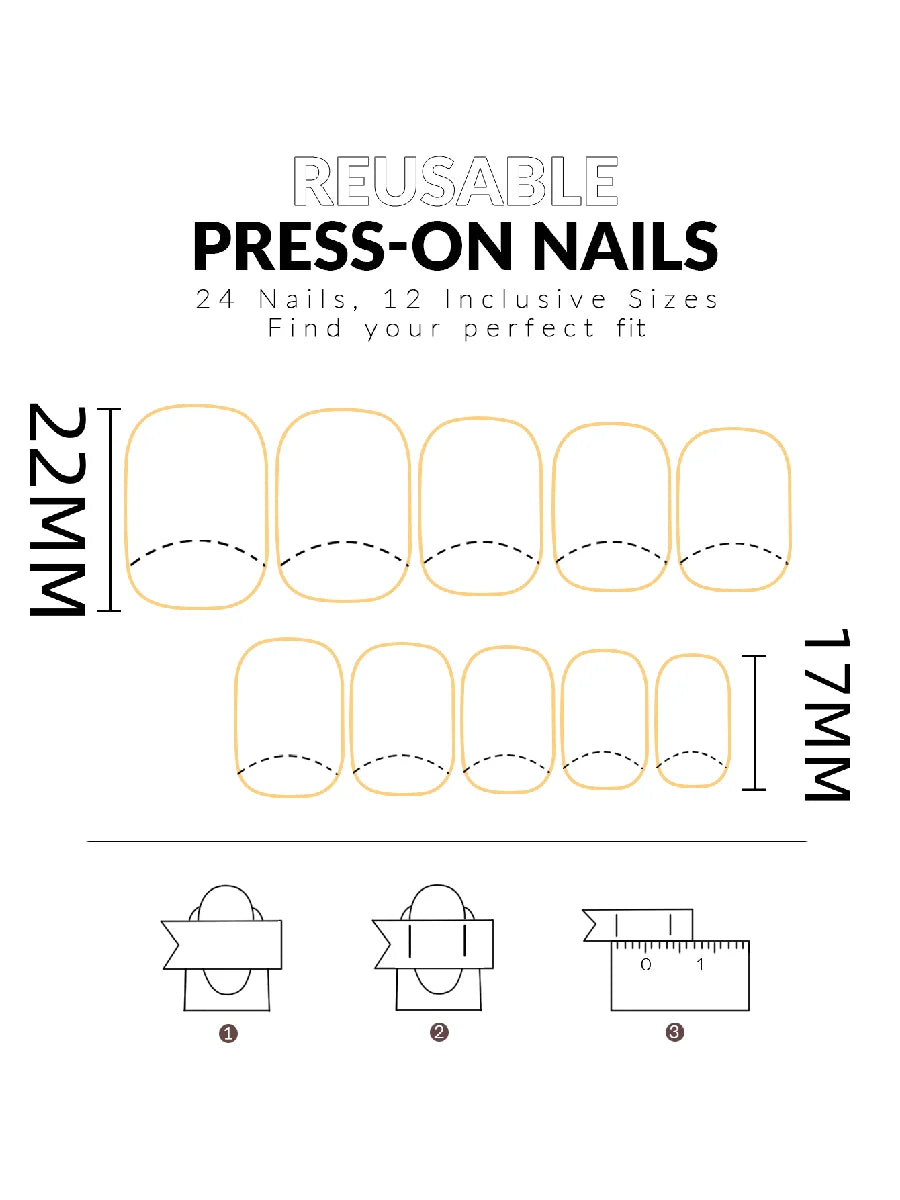 REUSABLE
PRESS-ON NAILS
24 Nails, 12 Inclusive Sizes
Find your perfect fit

22MM

17MM

0 1

1

2

3